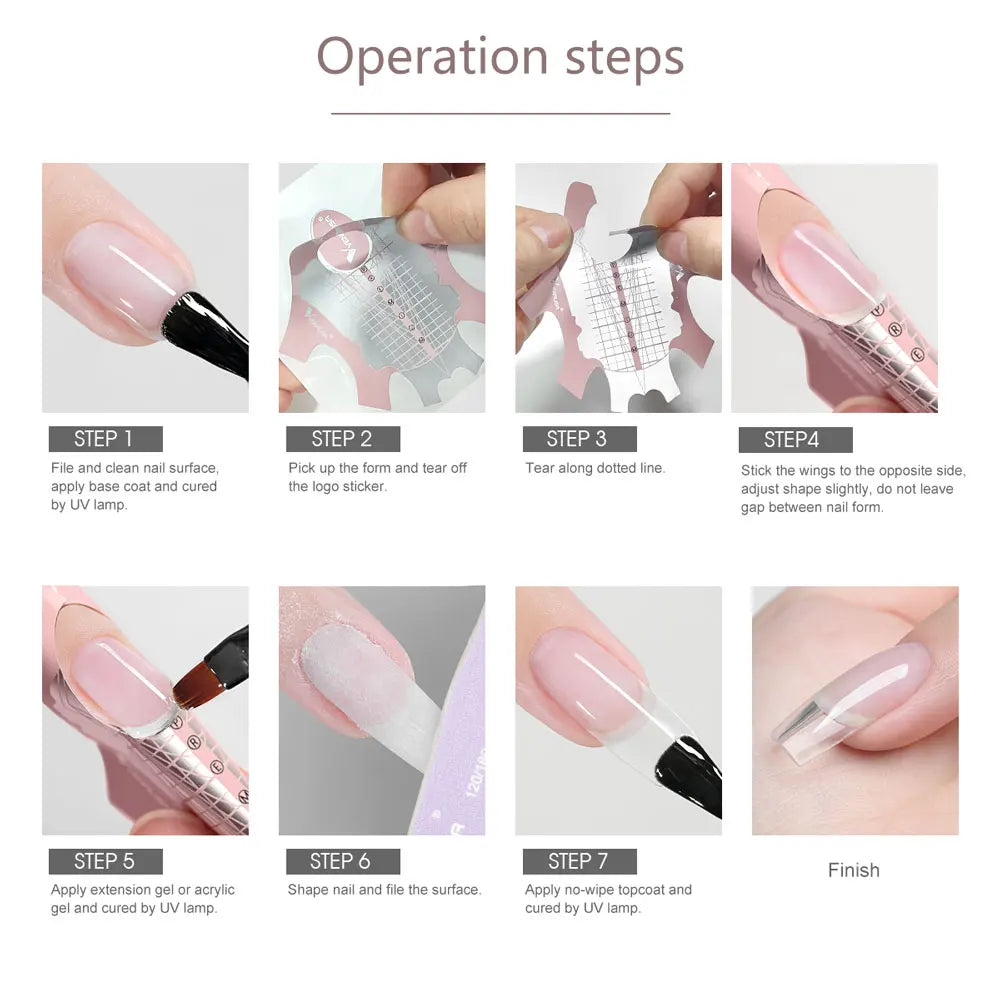 Operation steps

STEP 1
File and clean nail surface, apply base coat and cured by UV lamp.

STEP 2
Pick up the form and tear off the logo sticker.

STEP 3
Tear along dotted line.

STEP4
Stick the wings to the opposite side, adjust shape slightly, do not leave gap between nail form.

STEP 5
Apply extension gel or acrylic gel and cured by UV lamp.

STEP 6
Shape nail and file the surface.

STEP 7
Apply no-wipe topcoat and cured by UV lamp.

Finish