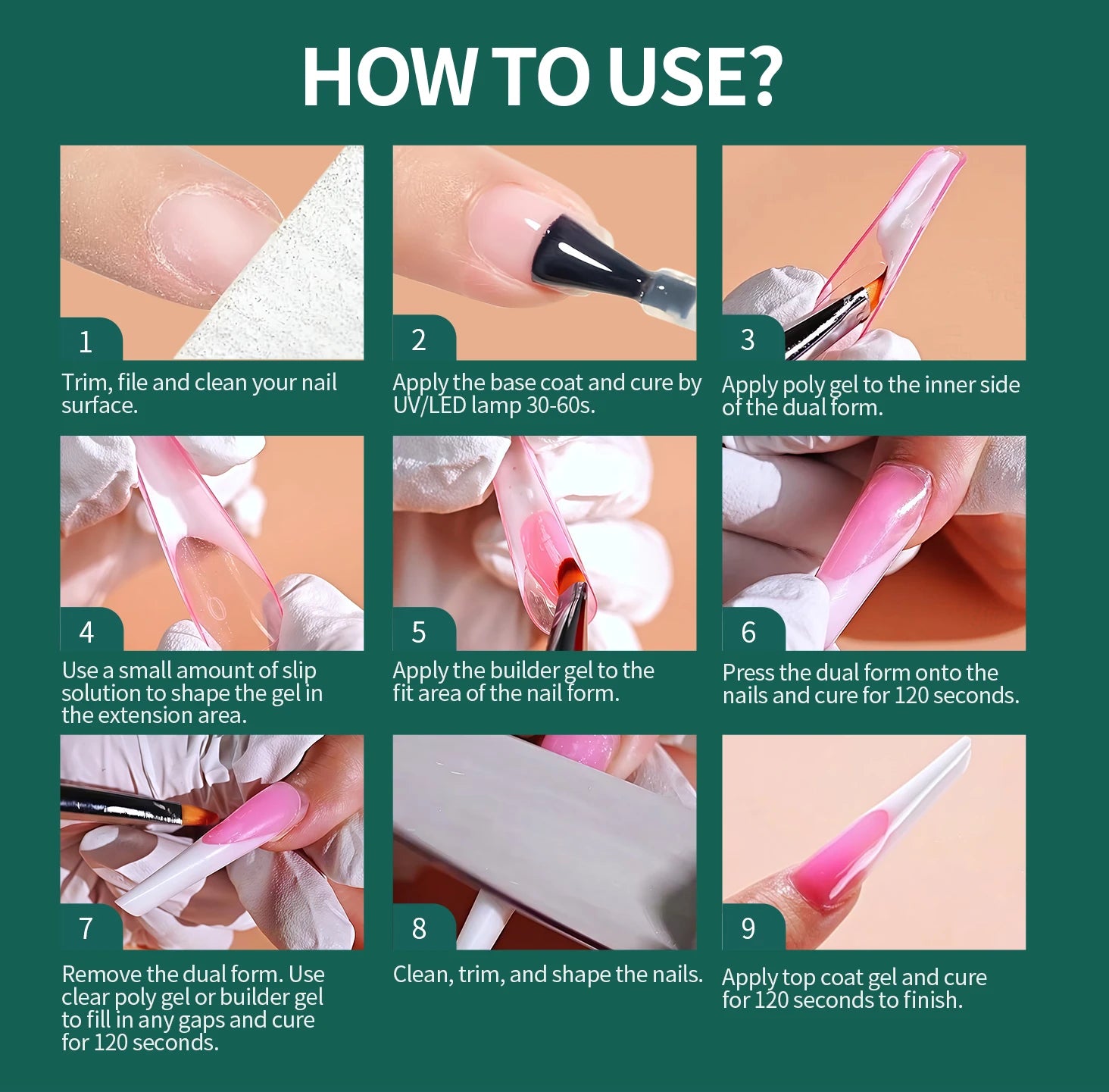 HOW TO USE?

1
Trim, file and clean your nail surface.

2
Apply the base coat and cure by UV/LED lamp 30-60s.

3
Apply poly gel to the inner side of the dual form.

4
Use a small amount of slip solution to shape the gel in the extension area.

5
Apply the builder gel to the fit area of the nail form.

6
Press the dual form onto the nails and cure for 120 seconds.

7
Remove the dual form. Use clear poly gel or builder gel to fill in any gaps and cure for 120 seconds.

8
Clean, trim, and shape the nails.

9
Apply top coat gel and cure for 120 seconds to finish.