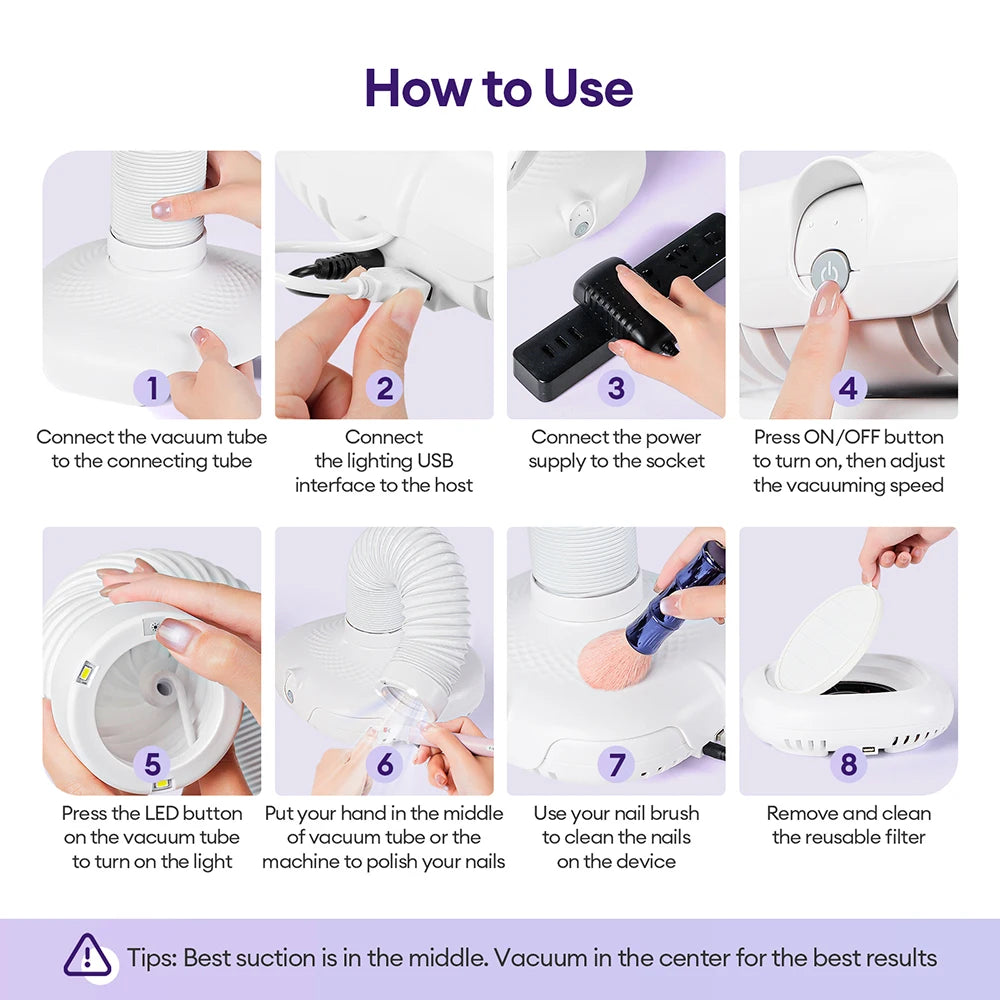 How to Use

1
Connect the vacuum tube to the connecting tube

2
Connect the lighting USB interface to the host

3
Connect the power supply to the socket

4
Press ON/OFF button to turn on, then adjust the vacuuming speed

5
Press the LED button on the vacuum tube to turn on the light

6
Put your hand in the middle of vacuum tube or the machine to polish your nails

7
Use your nail brush to clean the nails on the device

8
Remove and clean the reusable filter

Tips: Best suction is in the middle. Vacuum in the center for the best results