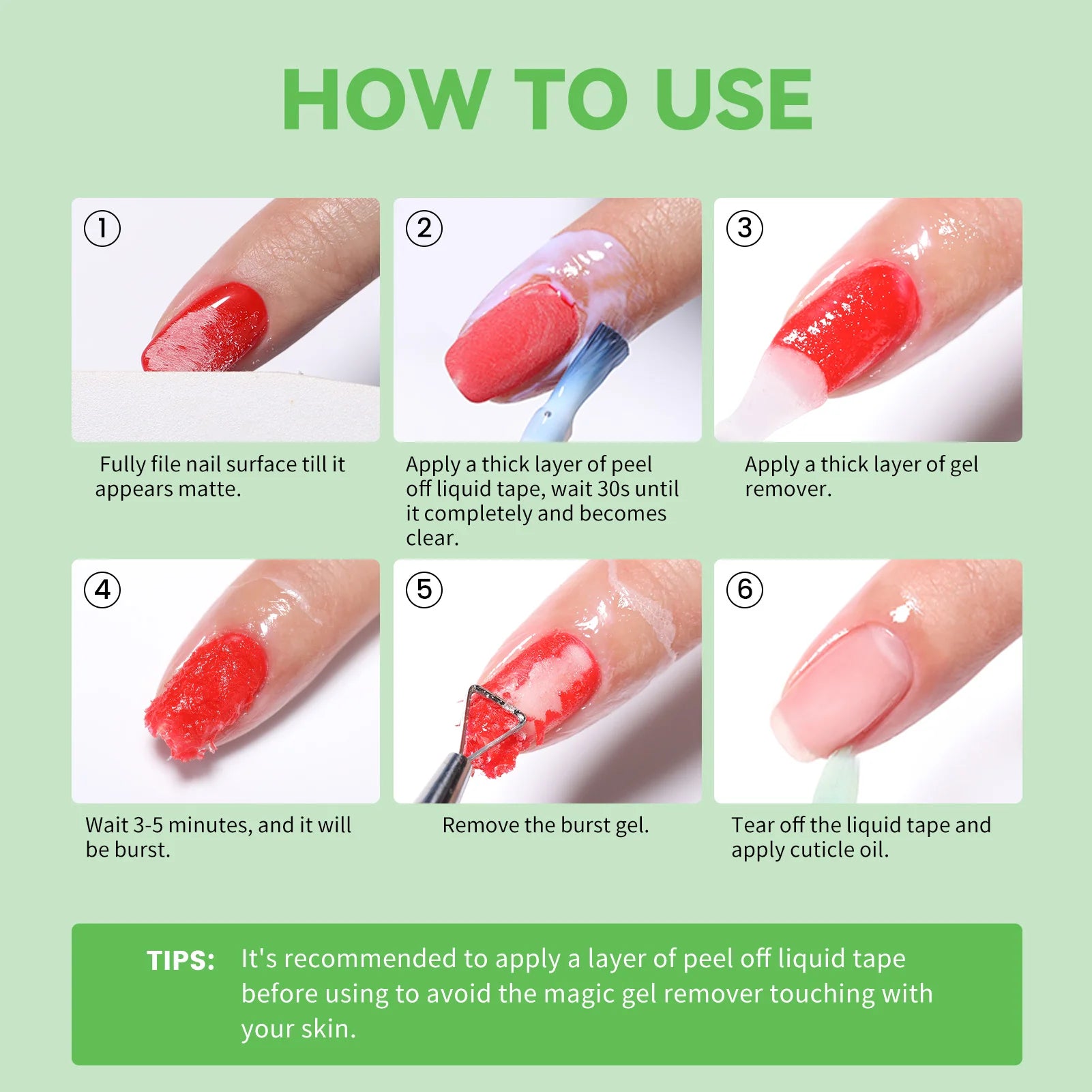 HOW TO USE

①
Fully file nail surface till it appears matte.

②
Apply a thick layer of peel off liquid tape, wait 30s until it completely and becomes clear.

③
Apply a thick layer of gel remover.

④
Wait 3-5 minutes, and it will be burst.

⑤
Remove the burst gel.

⑥
Tear off the liquid tape and apply cuticle oil.

TIPS: It's recommended to apply a layer of peel off liquid tape before using to avoid the magic gel remover touching with your skin.