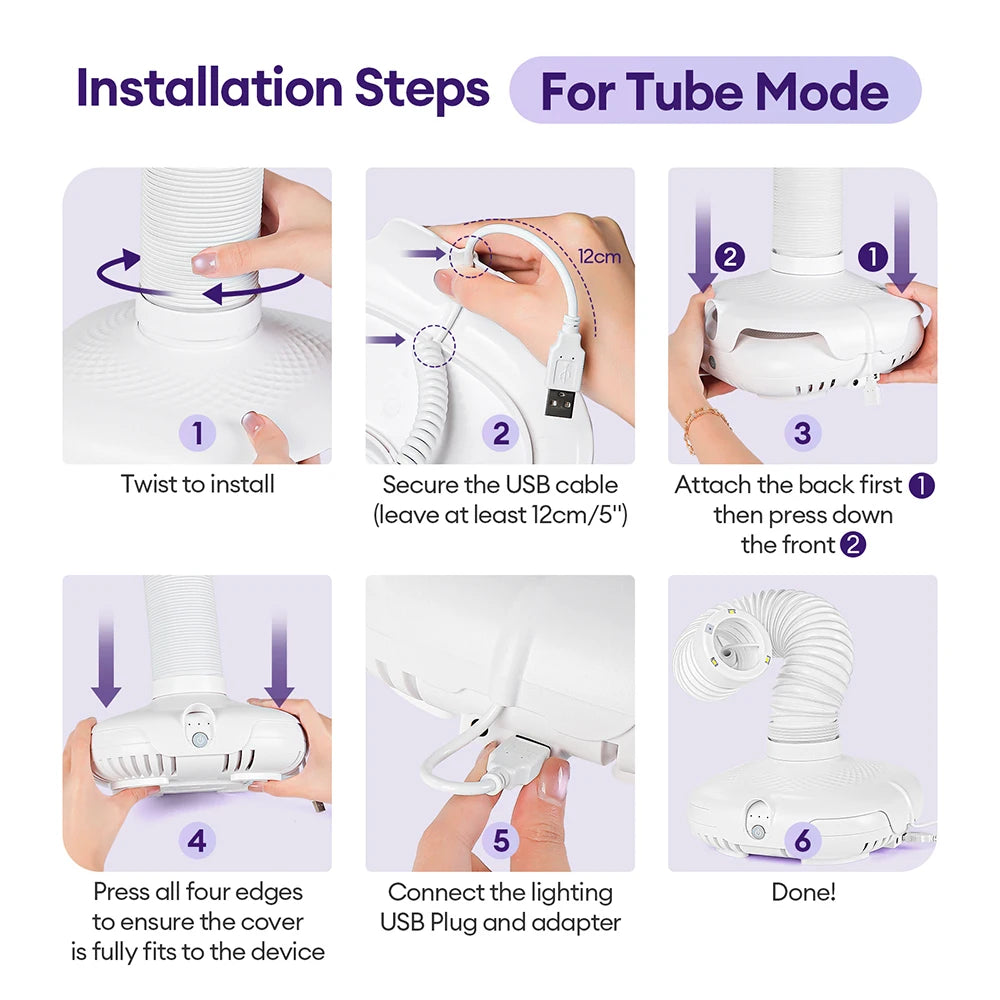 Installation Steps For Tube Mode

1
Twist to install

12cm
2
Secure the USB cable (leave at least 12cm/5'')

2 1
3
Attach the back first 1 then press down the front 2

4
Press all four edges to ensure the cover is fully fits to the device

5
Connect the lighting USB Plug and adapter

6
Done!