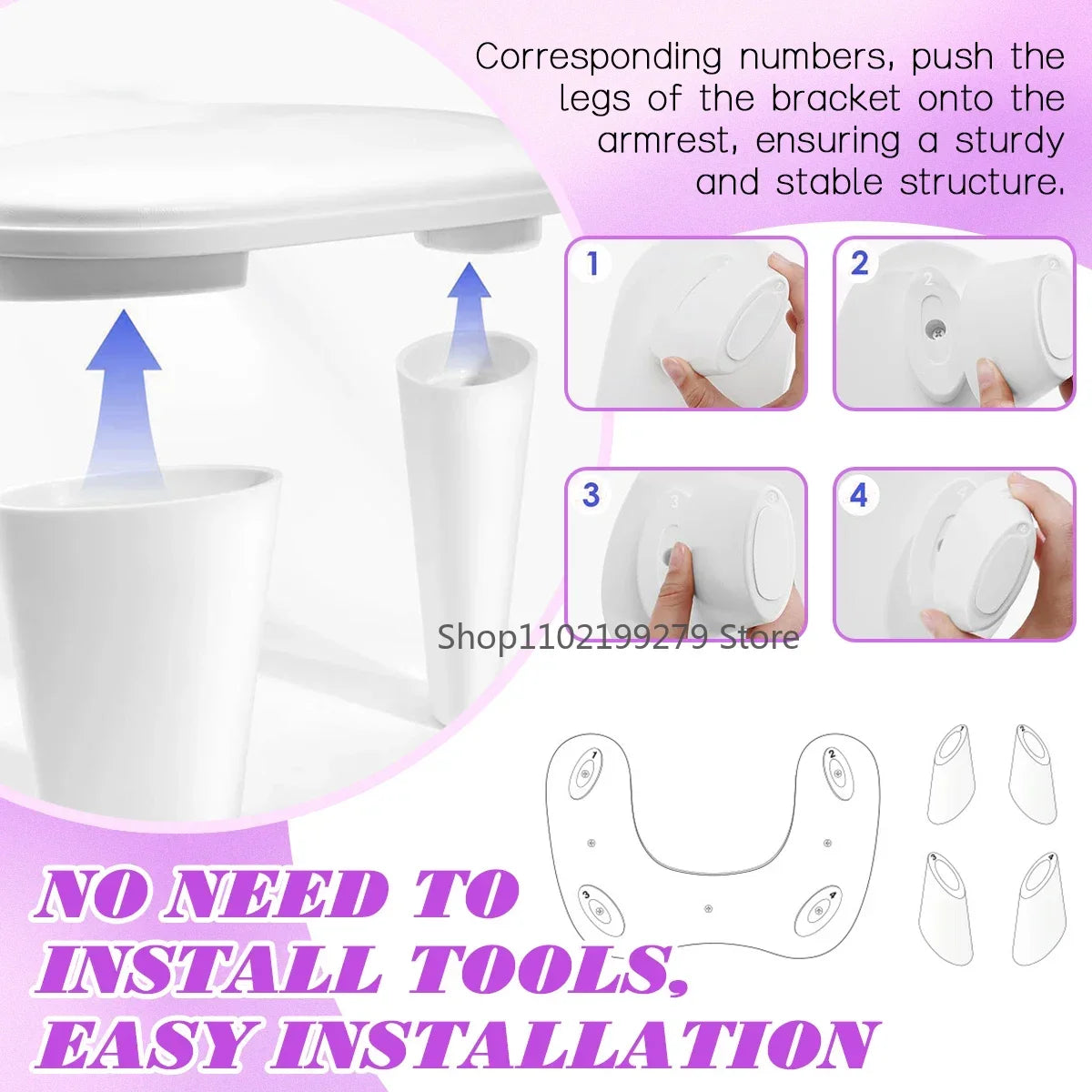 Corresponding numbers, push the legs of the bracket onto the armrest, ensuring a sturdy and stable structure.

1

2

3

4

Shop1102199279 Store

1 2 3 4

1 2 3 4

NO NEED TO INSTALL TOOLS, EASY INSTALLATION