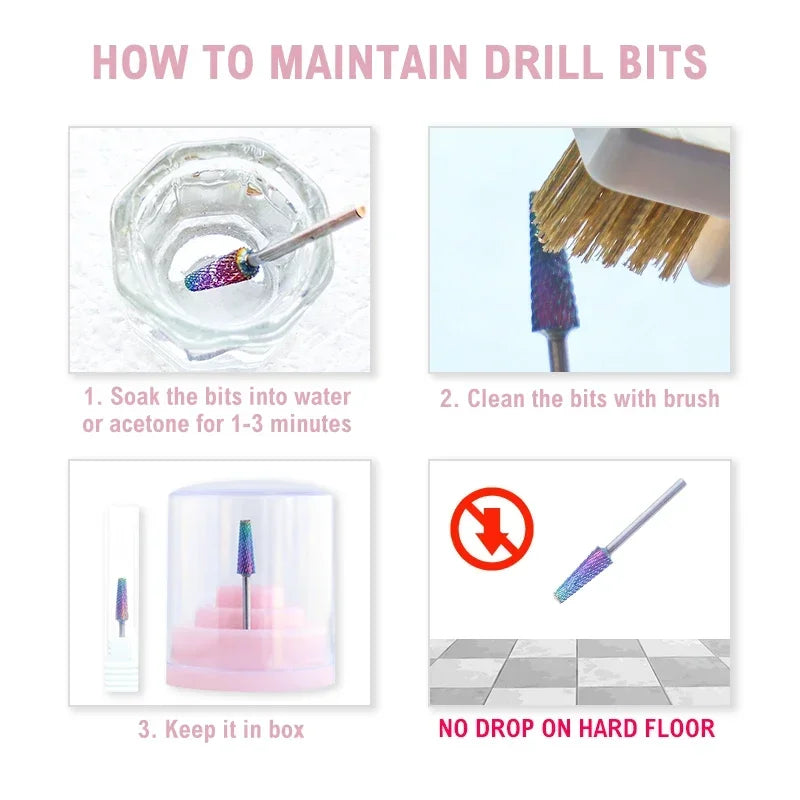 HOW TO MAINTAIN DRILL BITS

1. Soak the bits into water or acetone for 1-3 minutes

2. Clean the bits with brush

3. Keep it in box

NO DROP ON HARD FLOOR