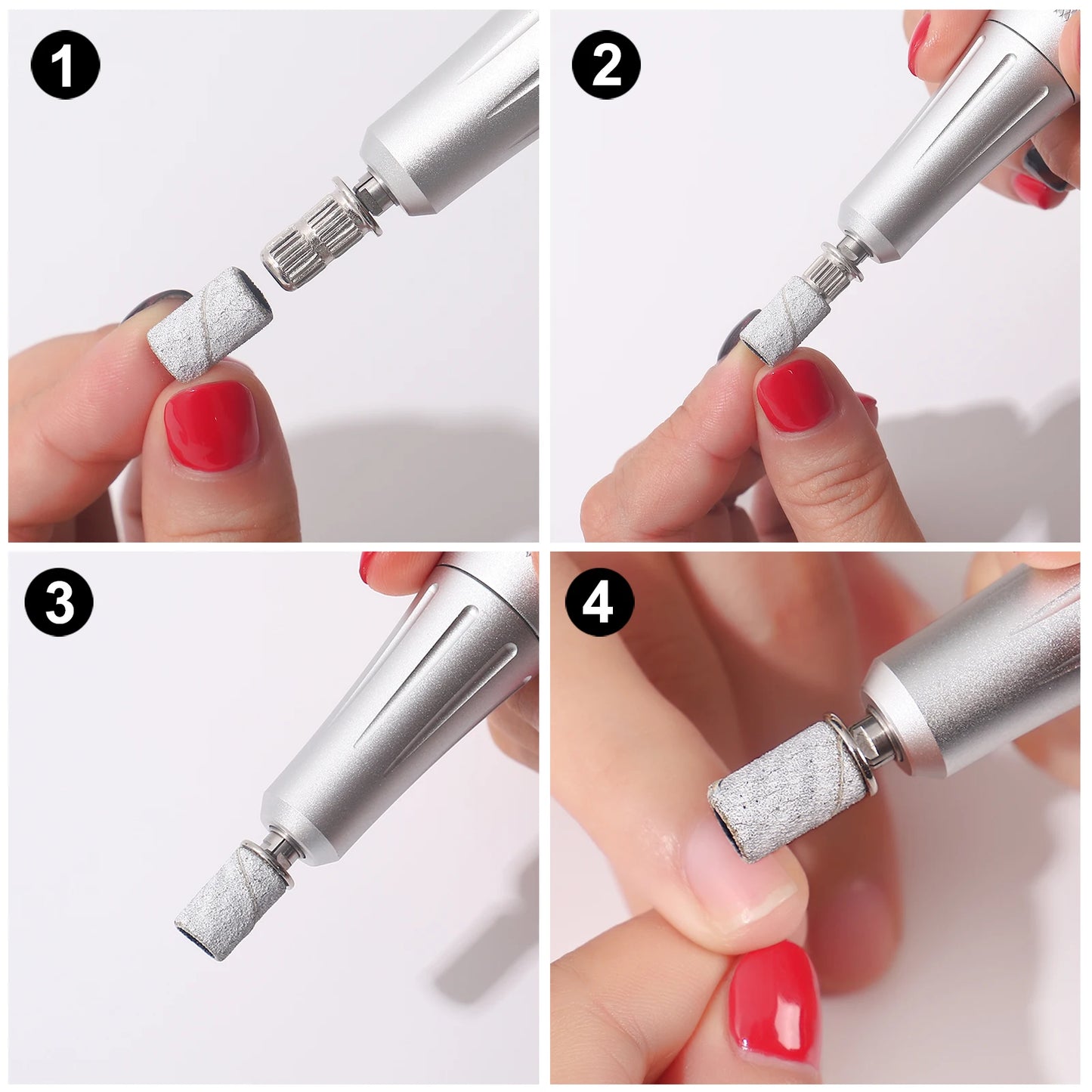 1

2

3

4